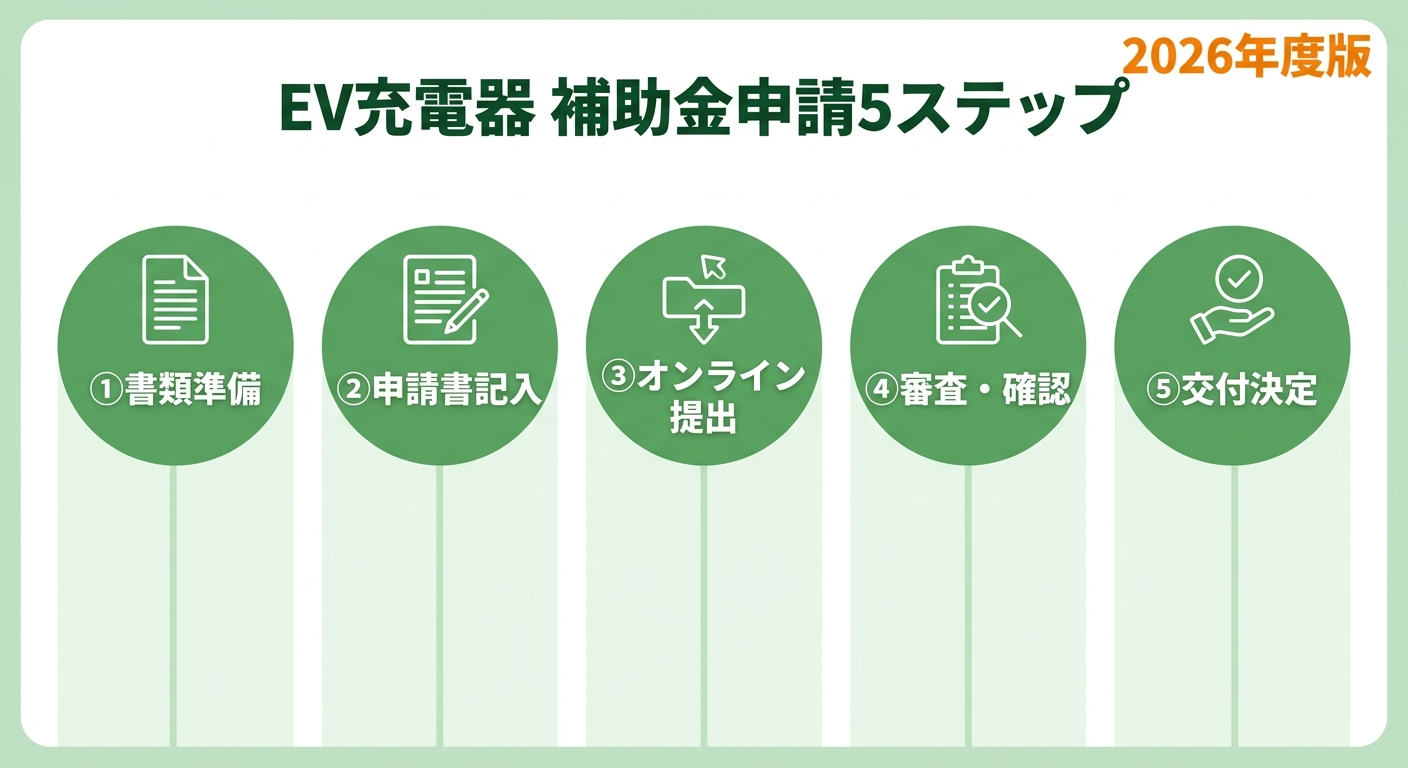 2026年度版

EV充電器 補助金申請5ステップ

①書類準備

②申請書記入

③オンライン提出

④審査・確認

⑤交付決定