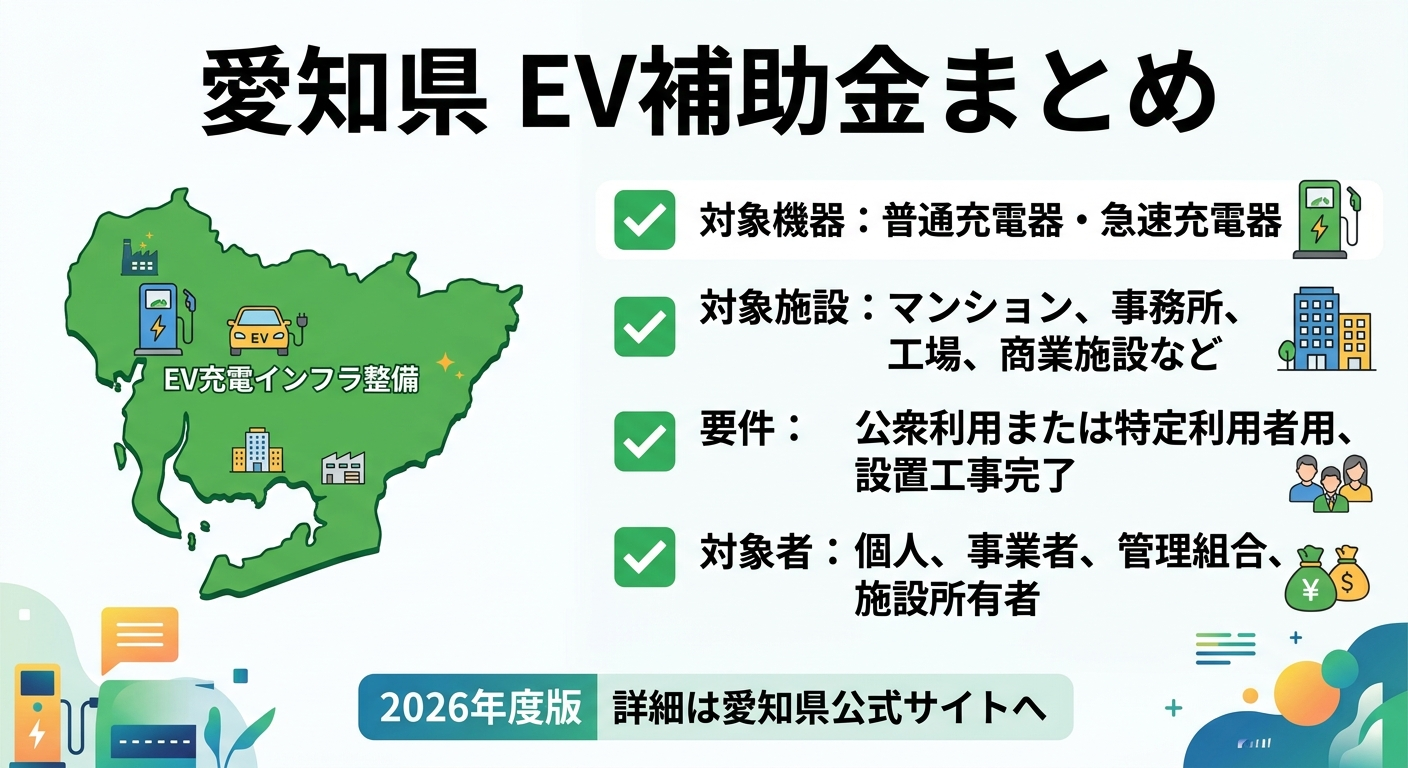 愛知県 EV補助金まとめ

EV

EV充電インフラ整備

対象機器：普通充電器・急速充電器

対象施設：マンション、事務所、工場、商業施設など

要件：　公衆利用または特定利用者用、設置工事完了

対象者：個人、事業者、管理組合、施設所有者

¥ $

2026年度版　詳細は愛知県公式サイトへ